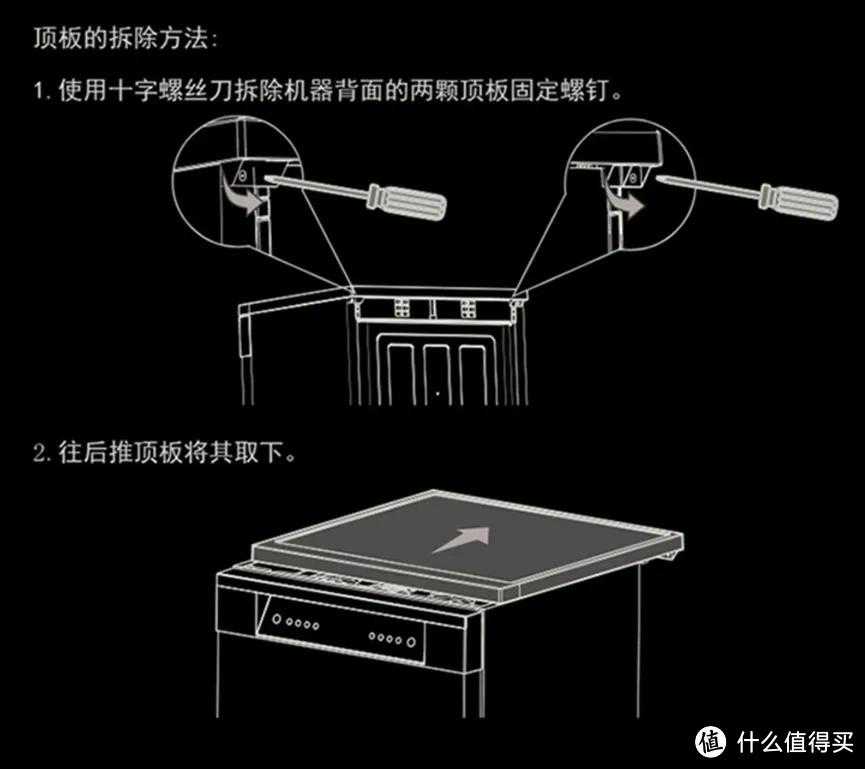 顶板的拆除方法:

1. 使用十字螺丝刀拆除机器背面的两颗顶板固定螺钉。

2. 往后推顶板将其取下。

值 什么值得买